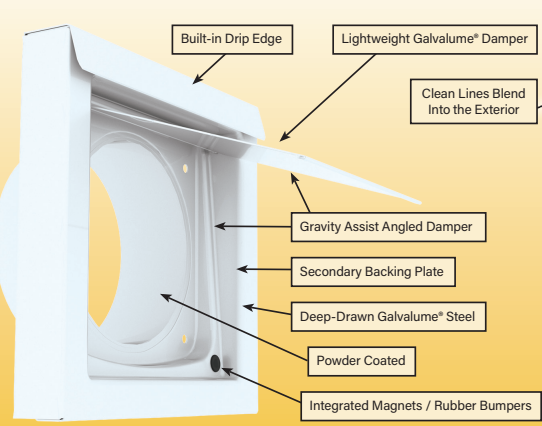 Built-in Drip Edge

Lightweight Galvalume® Damper

Clean Lines Blend Into the Exterior

Gravity Assist Angled Damper

Secondary Backing Plate

Deep-Drawn Galvalume® Steel

Powder Coated

Integrated Magnets / Rubber Bumpers